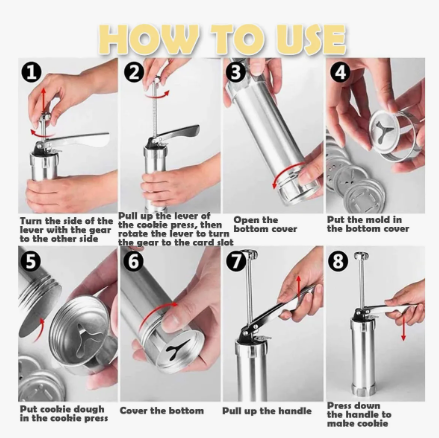 HOW TO USE

1
Turn the side of the lever with the gear to the other side

2
Pull up the lever of the cookie press, then rotate the lever to turn the gear to the card slot

3
Open the bottom cover

4
Put the mold in the bottom cover

5
Put cookie dough in the cookie press

6
Cover the bottom

7
Pull up the handle

8
Press down the handle to make cookie