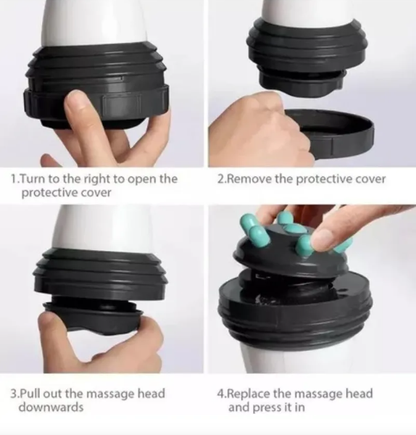 1.Turn to the right to open the protective cover

2.Remove the protective cover

3.Pull out the massage head downwards

4.Replace the massage head and press it in