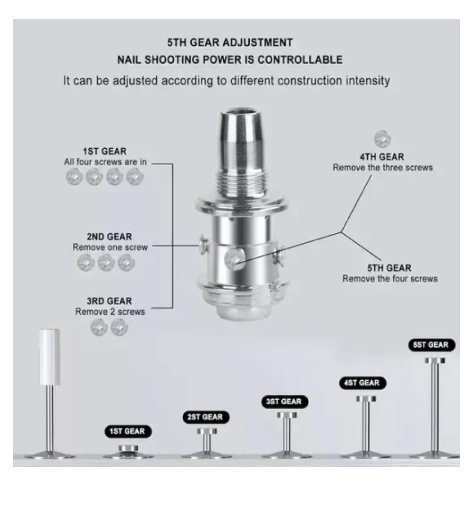 5TH GEAR ADJUSTMENT
NAIL SHOOTING POWER IS CONTROLLABLE
It can be adjusted according to different construction intensity

1ST GEAR
All four screws are in

2ND GEAR
Remove one screw

3RD GEAR
Remove 2 screws

4TH GEAR
Remove the three screws

5TH GEAR
Remove the four screws

1ST GEAR

2ST GEAR

3ST GEAR

4ST GEAR

5ST GEAR