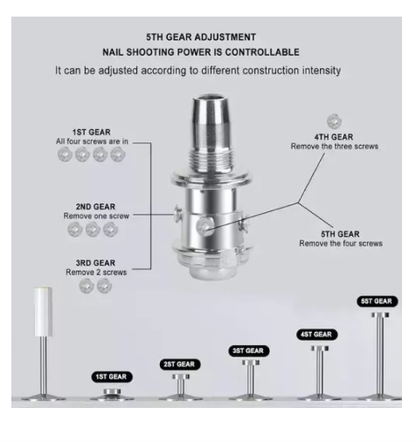 5TH GEAR ADJUSTMENT
NAIL SHOOTING POWER IS CONTROLLABLE
It can be adjusted according to different construction intensity

1ST GEAR
All four screws are in

2ND GEAR
Remove one screw

3RD GEAR
Remove 2 screws

4TH GEAR
Remove the three screws

5TH GEAR
Remove the four screws

1ST GEAR

2ST GEAR

3ST GEAR

4ST GEAR

5ST GEAR